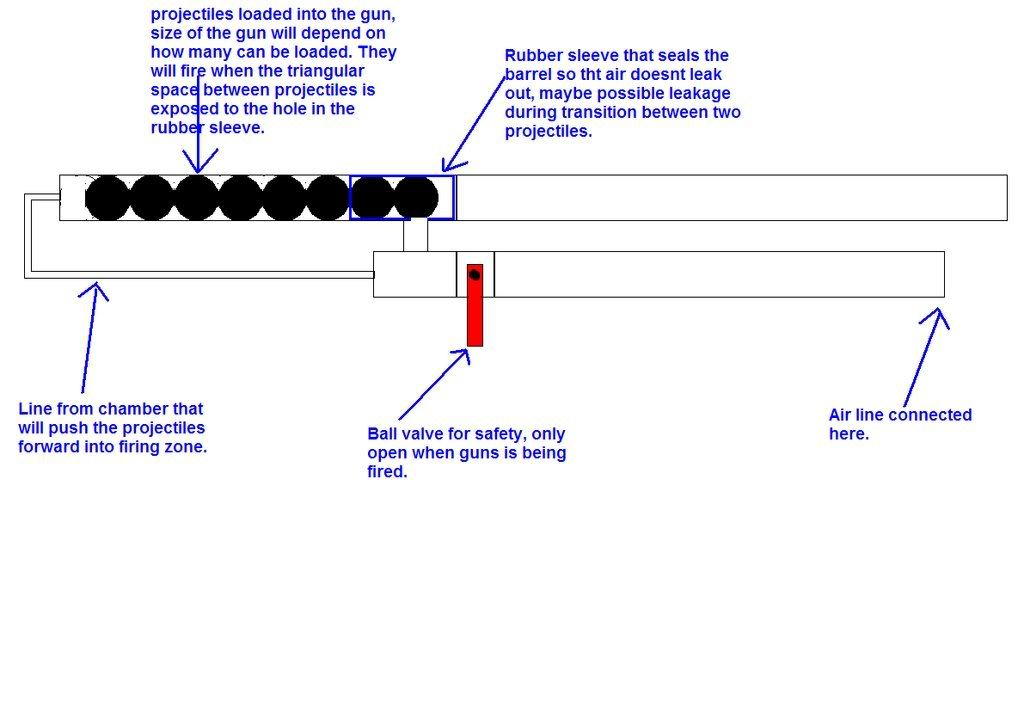 projectiles loaded into the gun, size of the gun will depend on how many can be loaded. They will fire when the triangular space between projectiles is exposed to the hole in the rubber sleeve.

Rubber sleeve that seals the barrel so tht air doesnt leak out, maybe possible leakage during transition between two projectiles.

Line from chamber that will push the projectiles forward into firing zone.

Ball valve for safety, only open when guns is being fired.

Air line connected here.